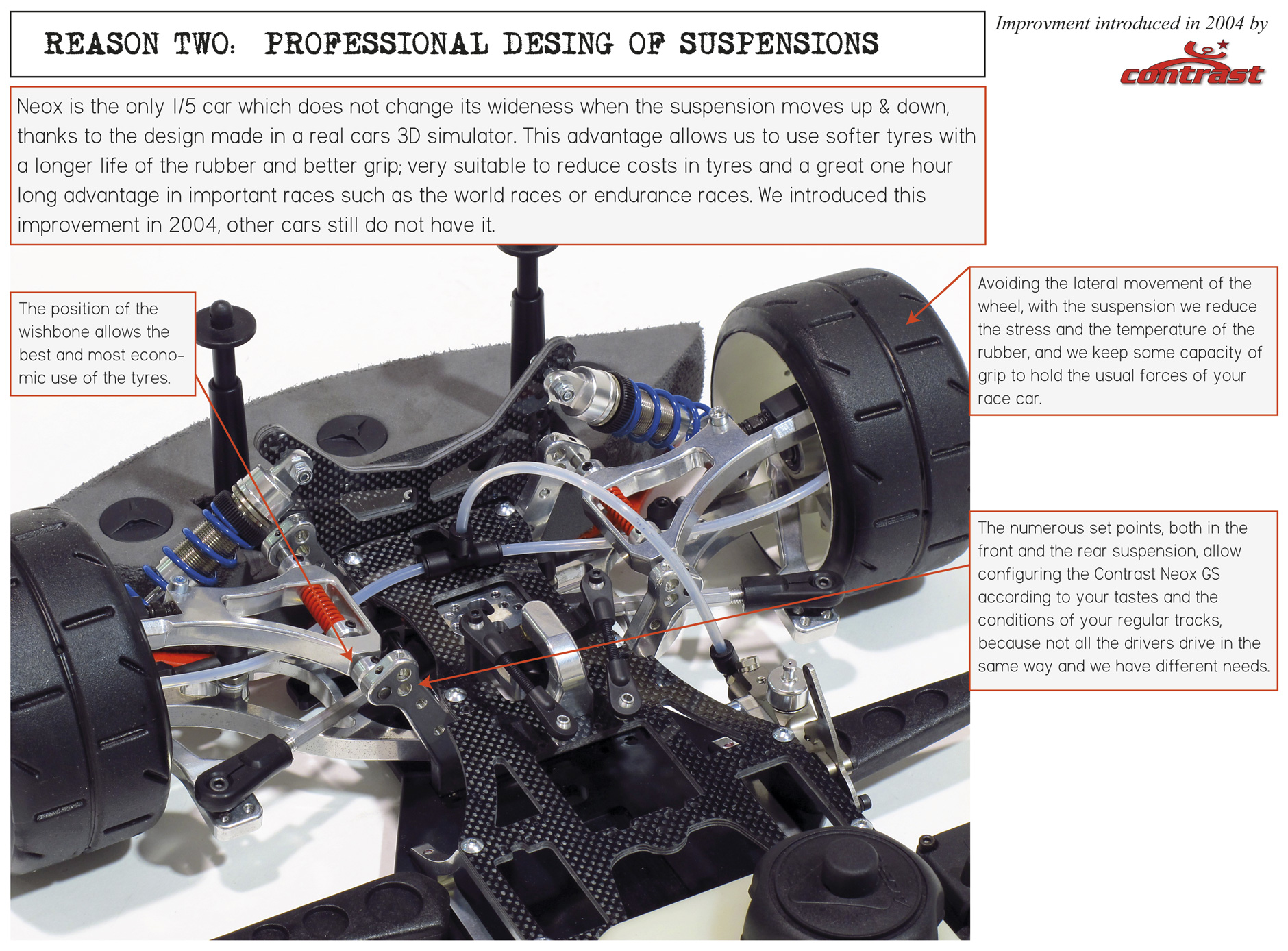 REASON TWO: PROFESSIONAL DESING OF SUSPENSIONS

Improvment introduced in 2004 by

contrast

Neox is the only 1/5 car which does not change its wideness when the suspension moves up & down, thanks to the design made in a real cars 3D simulator. This advantage allows us to use softer tyres with a longer life of the rubber and better grip; very suitable to reduce costs in tyres and a great one hour long advantage in important races such as the world races or endurance races. We introduced this improvement in 2004, other cars still do not have it.

The position of the wishbone allows the best and most economic use of the tyres.

Avoiding the lateral movement of the wheel, with the suspension we reduce the stress and the temperature of the rubber, and we keep some capacity of grip to hold the usual forces of your race car.

The numerous set points, both in the front and the rear suspension, allow configuring the Contrast Neox GS according to your tastes and the conditions of your regular tracks, because not all the drivers drive in the same way and we have different needs.